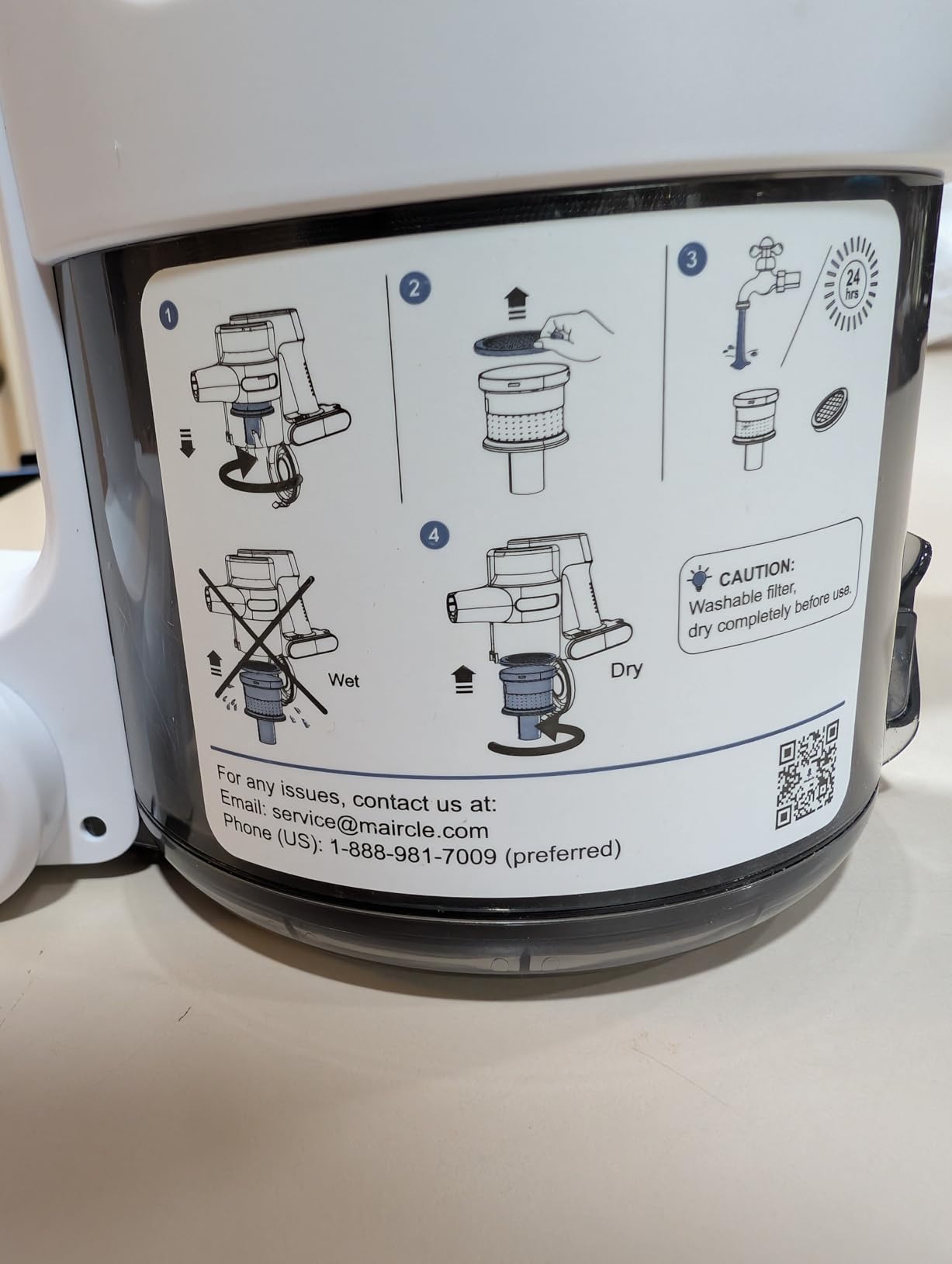 1

2

3

24 hrs

Wet

4

Dry

CAUTION:
Washable filter, dry completely before use.

For any issues, contact us at:
Email: service@maircle.com
Phone (US): 1-888-981-7009 (preferred)